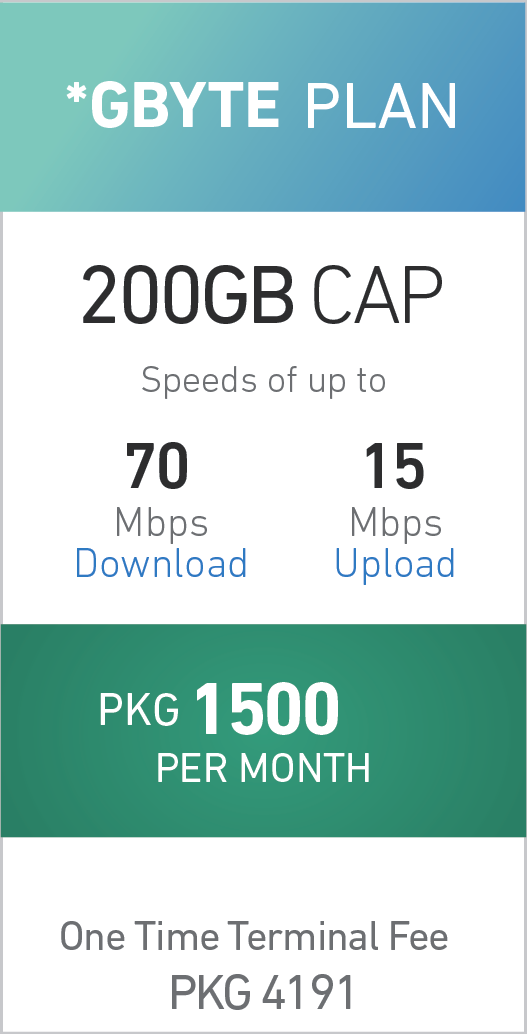 *GBYTE PLAN

200GB CAP

Speeds of up to

70
Mbps
Download

15
Mbps
Upload

PKG 1500
PER MONTH

One Time Terminal Fee
PKG 4191