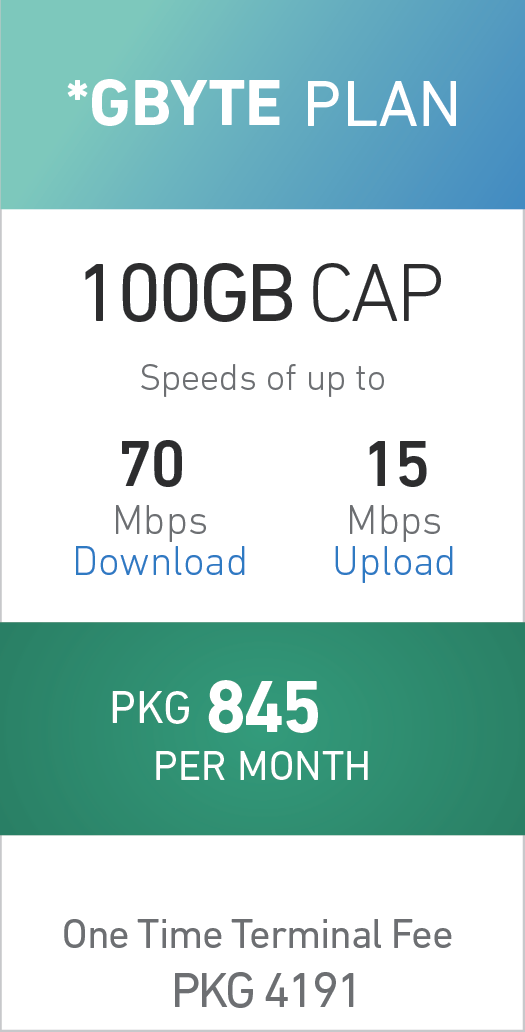 *GBYTE PLAN

100GB CAP

Speeds of up to

70
Mbps
Download

15
Mbps
Upload

PKG 845
PER MONTH

One Time Terminal Fee
PKG 4191