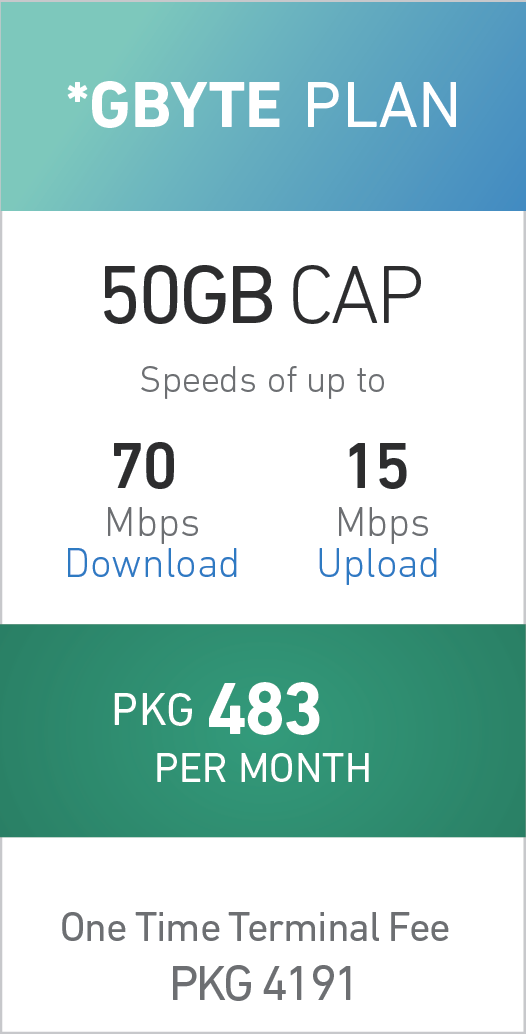 *GBYTE PLAN

50GB CAP

Speeds of up to

70
Mbps
Download

15
Mbps
Upload

PKG 483
PER MONTH

One Time Terminal Fee
PKG 4191