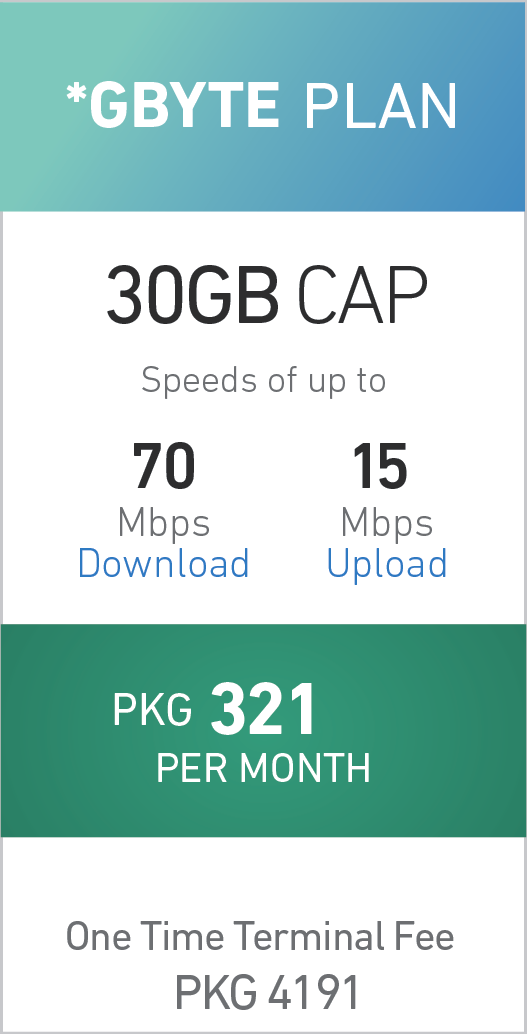 *GBYTE PLAN

30GB CAP

Speeds of up to

70 Mbps Download

15 Mbps Upload

PKG 321 PER MONTH

One Time Terminal Fee PKG 4191